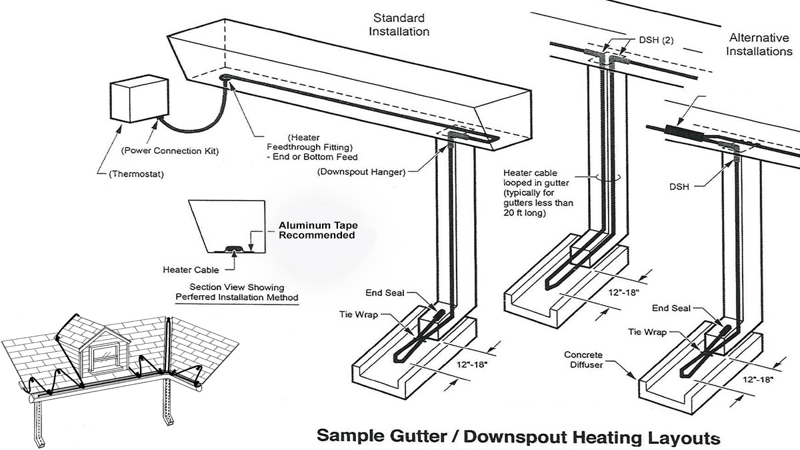 Standard Installation

DSH (2)

Alternative Installations

(Power Connection Kit)

(Thermostat)

(Heater Feedthrough Fitting) - End or Bottom Feed

(Downspout Hanger)

Heater cable looped in gutter (typically for gutters less than 20 ft long)

DSH

Aluminum Tape Recommended

Heater Cable

Section View Showing Perferred Installation Method

End Seal

Tie Wrap

12"-18"

12"-18"

End Seal

Tie Wrap

Concrete Diffuser

12"-18"

Sample Gutter / Downspout Heating Layouts